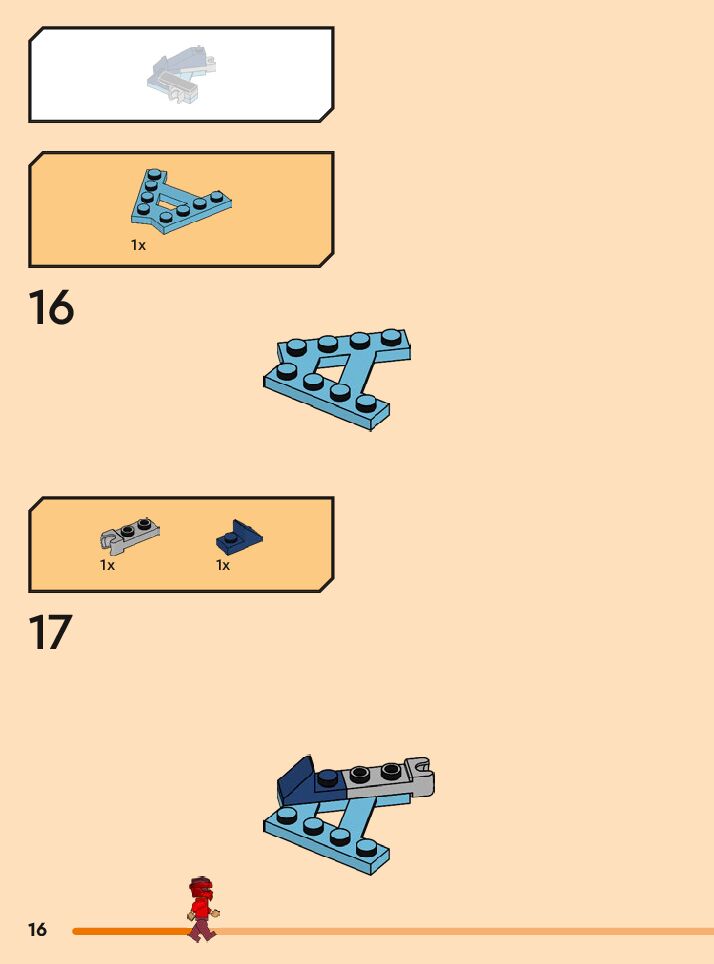 1x

16

1x

1x

17

16