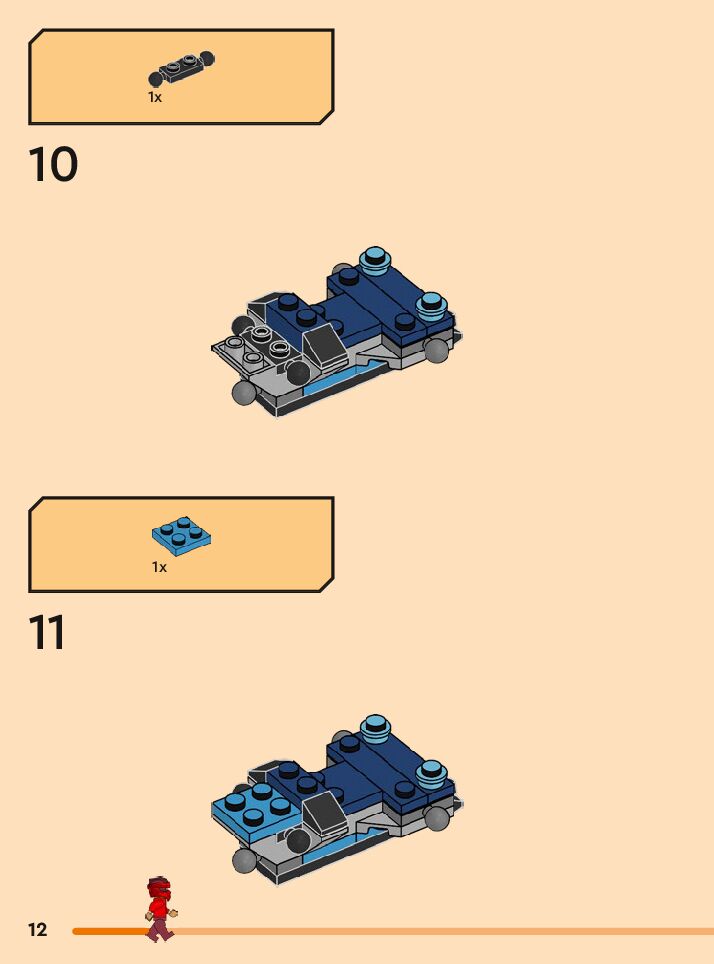 1x

10

1x

11

12