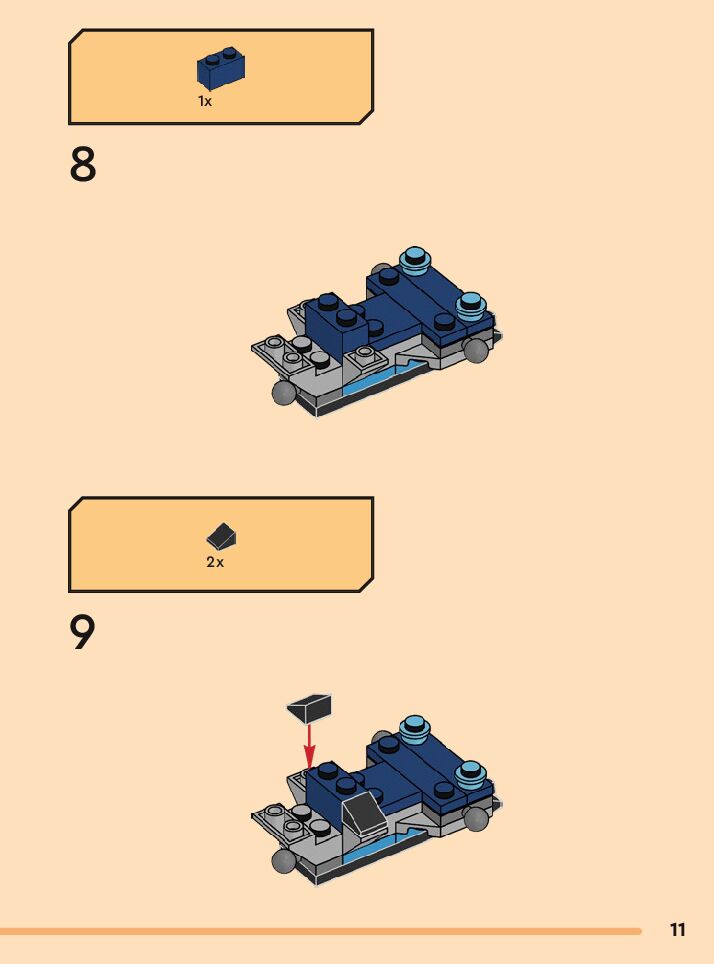 1x

8

2x

9

11