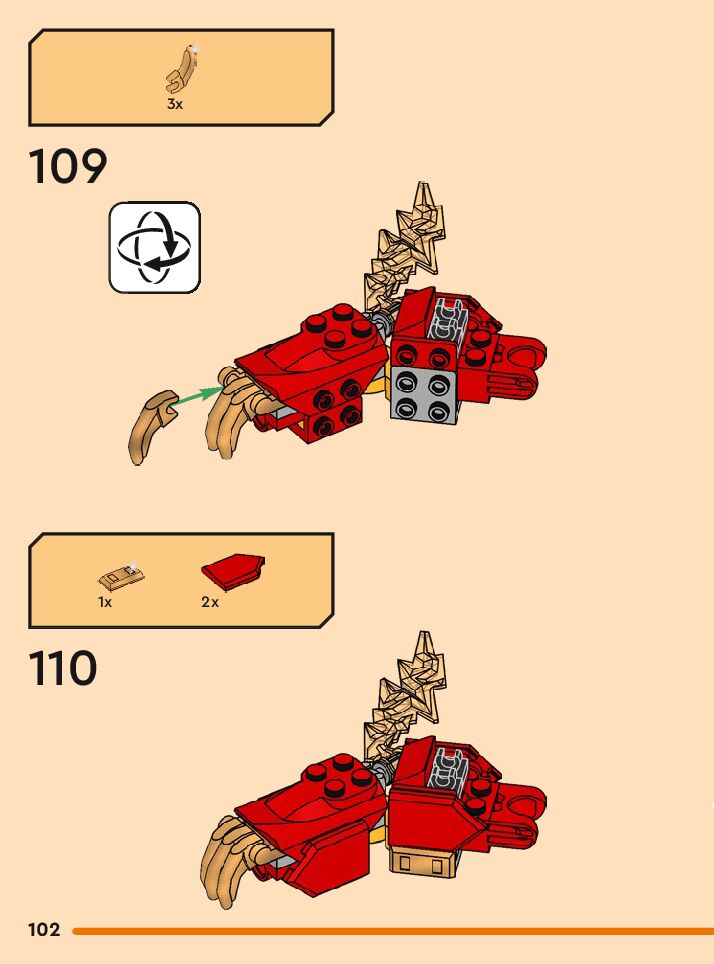 3x

109

1x

2x

110

102