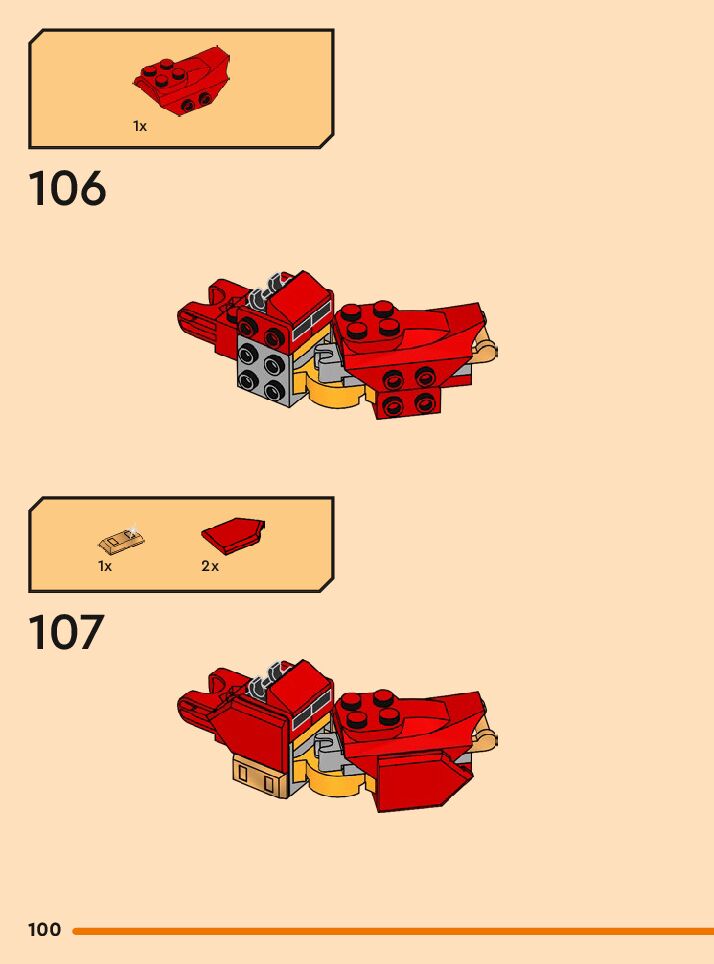 1x

106

1x

2x

107

100