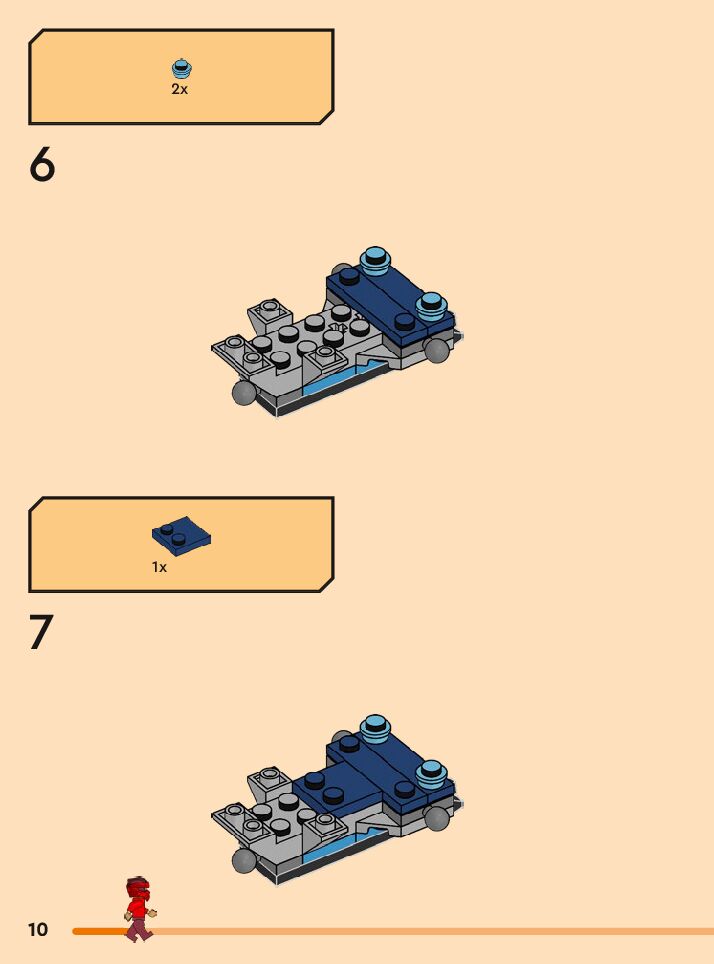 2x

6

1x

7

10