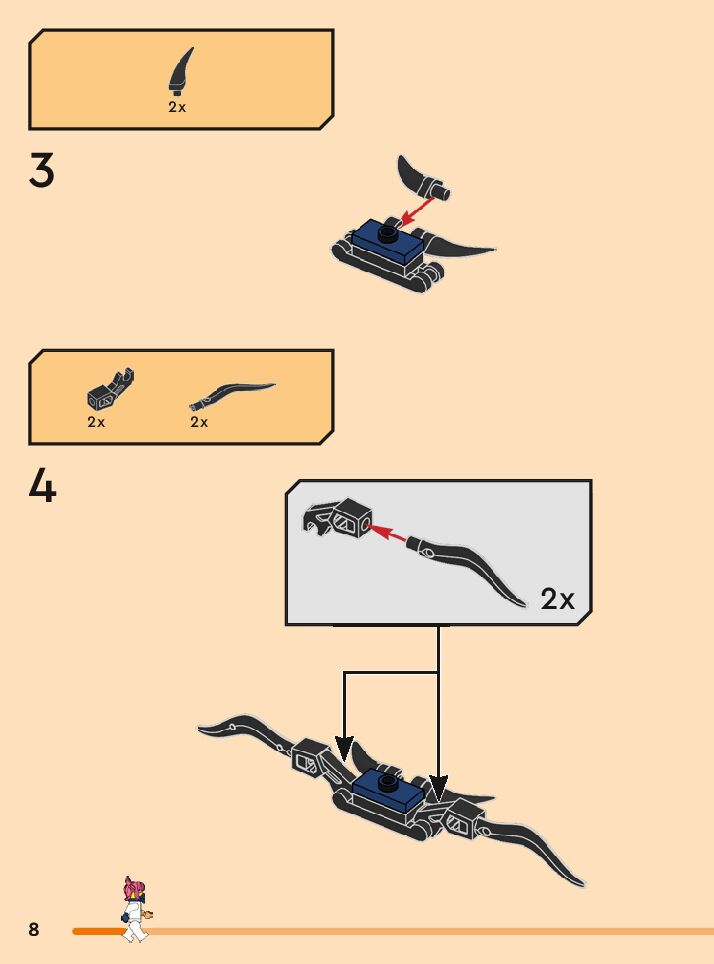 2x

3

2x

2x

4

2x

8