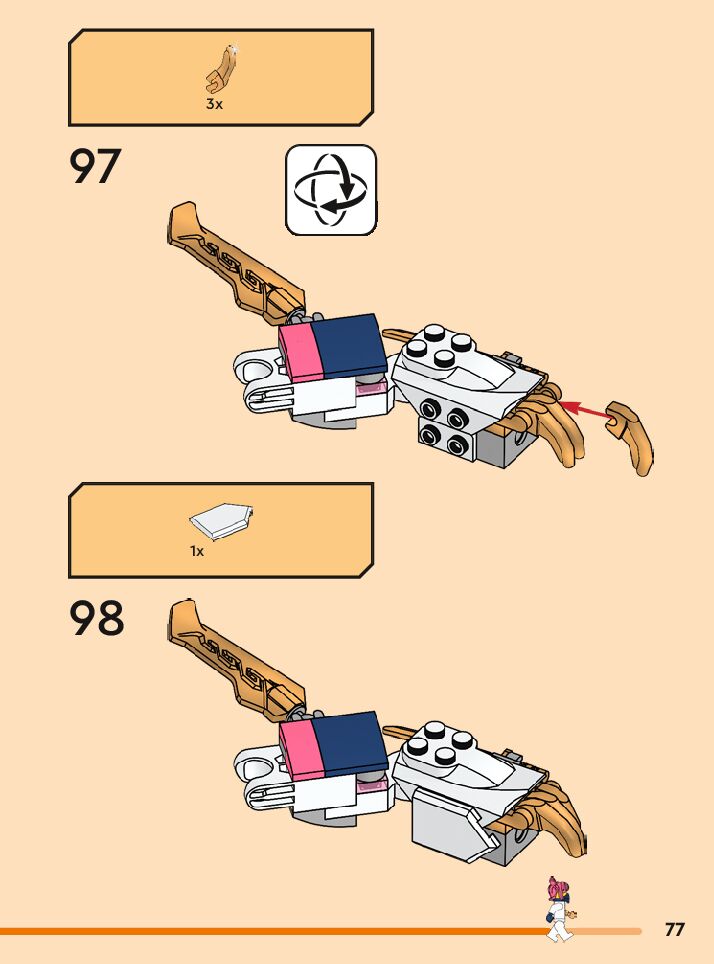 3x

97

1x

98

77