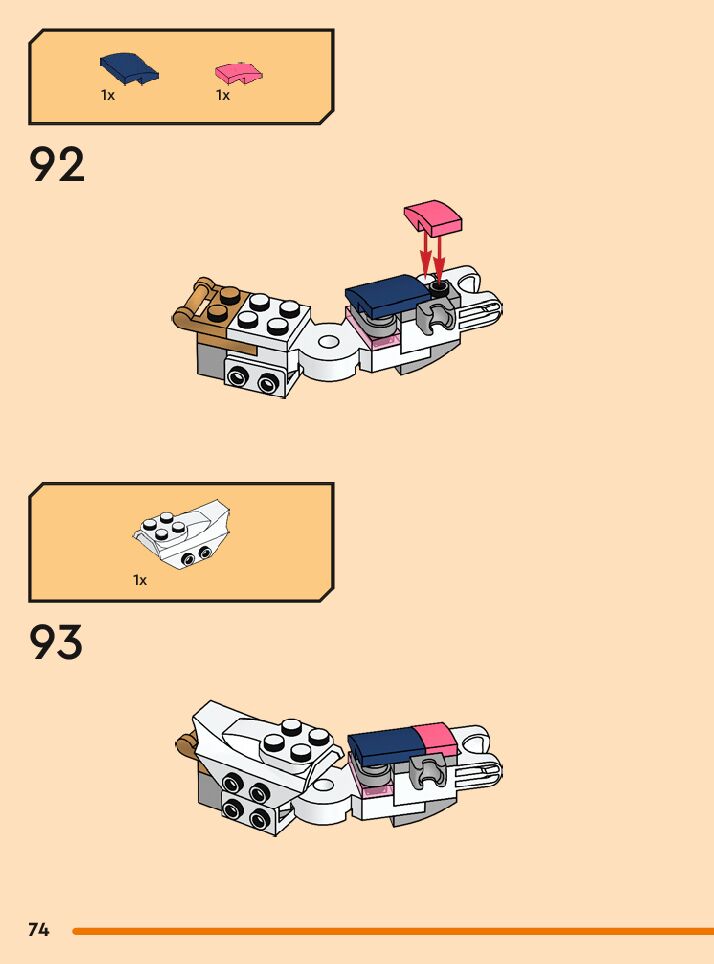 1x 1x

92

1x

93

74