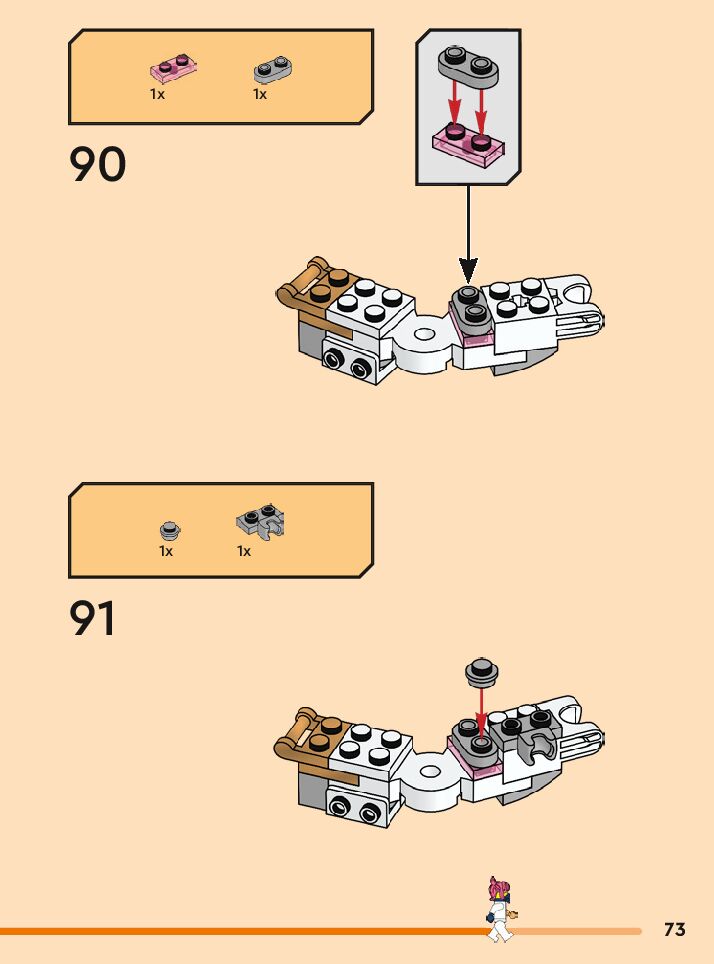 1x 1x

90

1x 1x

91

73