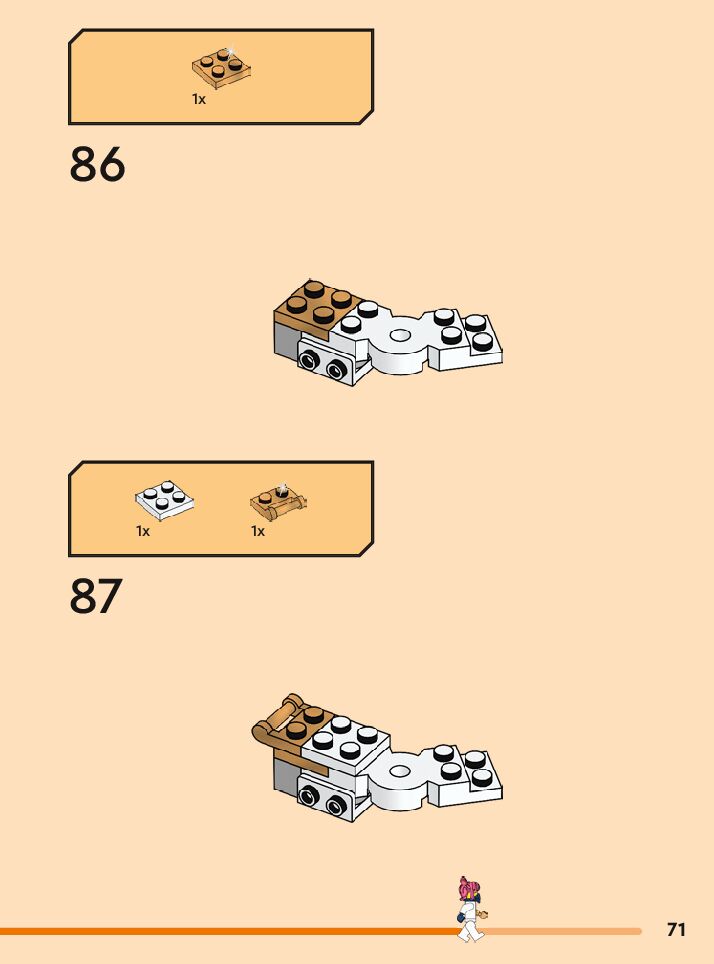 1x

86

1x

1x

87

71