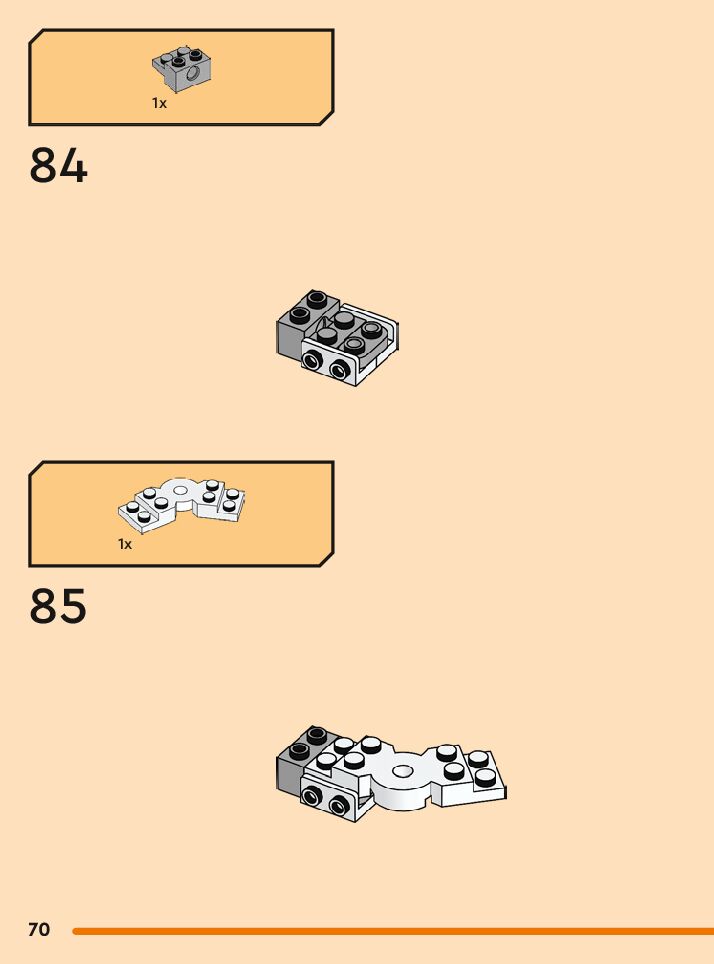 1x

84

1x

85

70