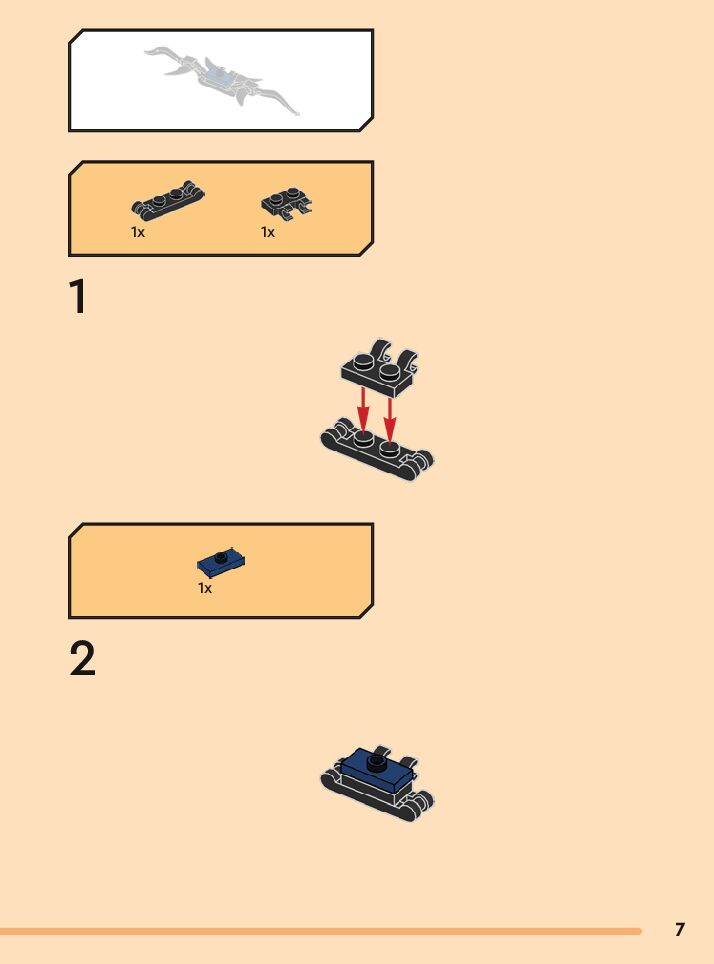 1x
1x

1

1x

2

7