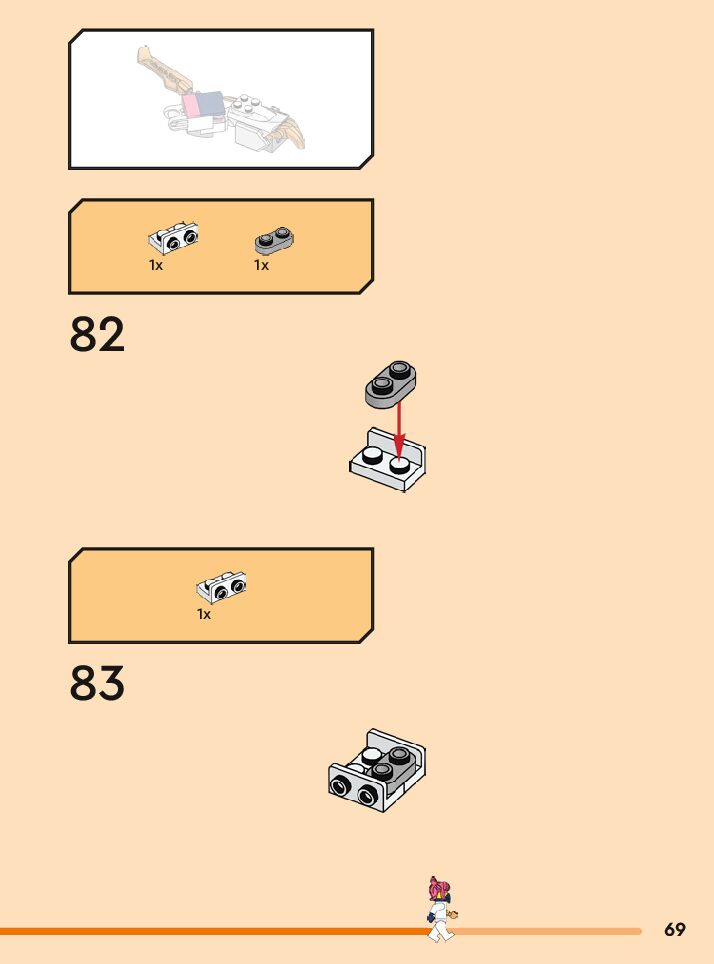 1x

1x

82

1x

83

69