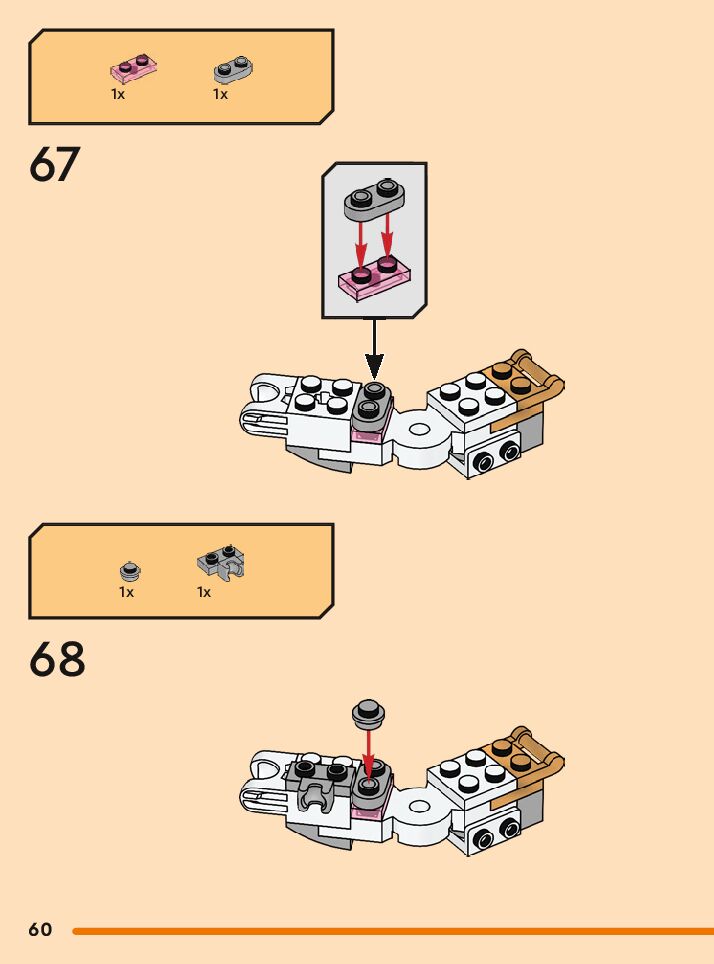 1x 1x

67

1x 1x

68

60