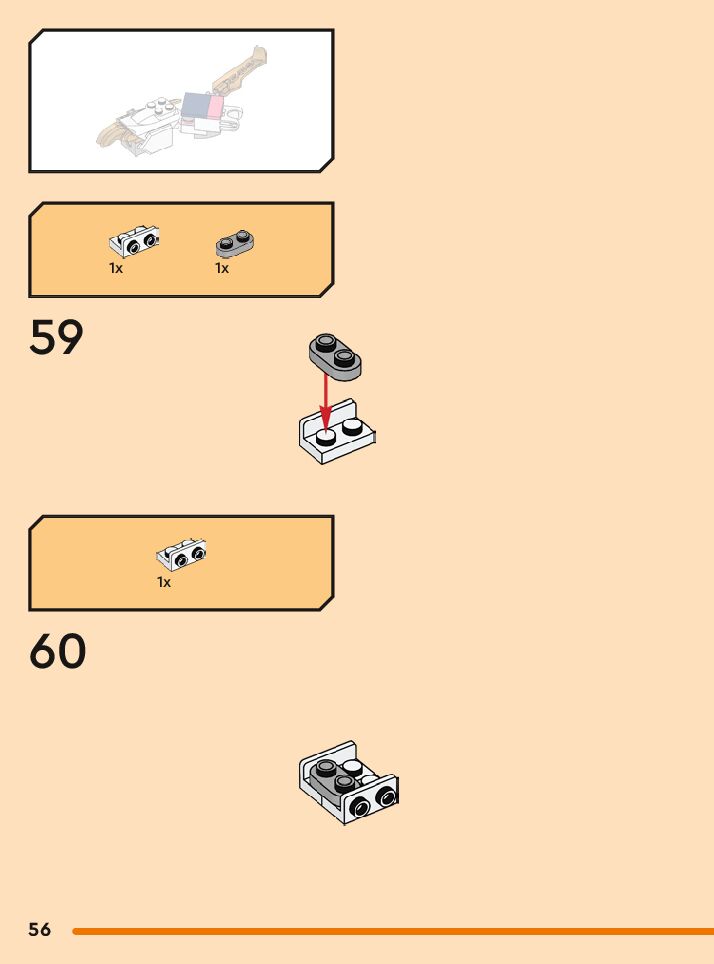 1x
1x

59

1x

60

56