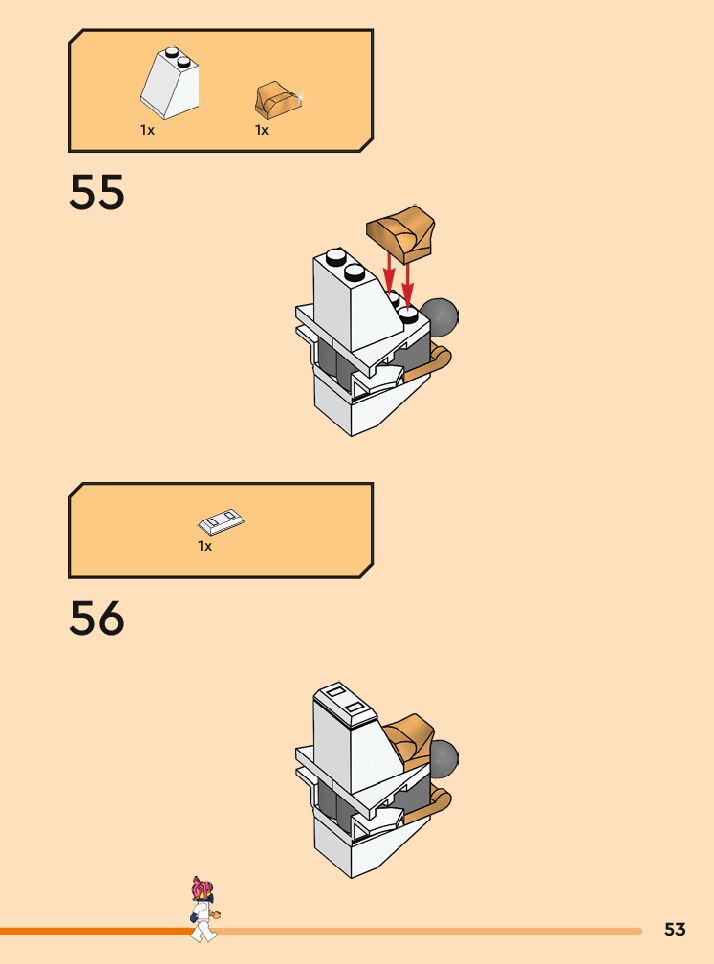 1x 1x

55

1x

56

53