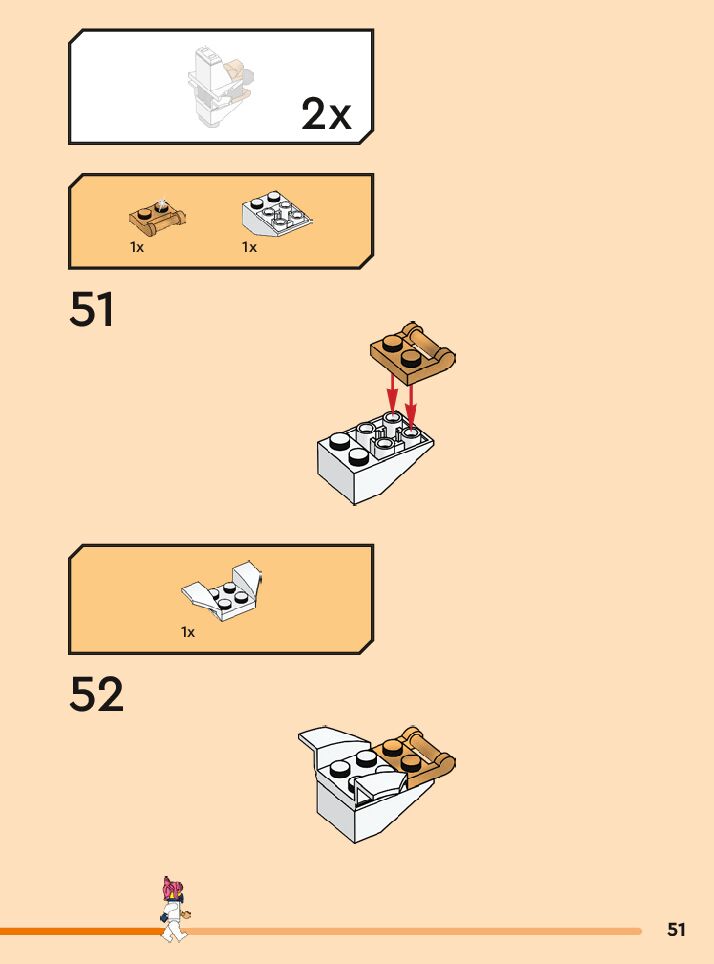 2x

1x 1x

51

1x

52

51