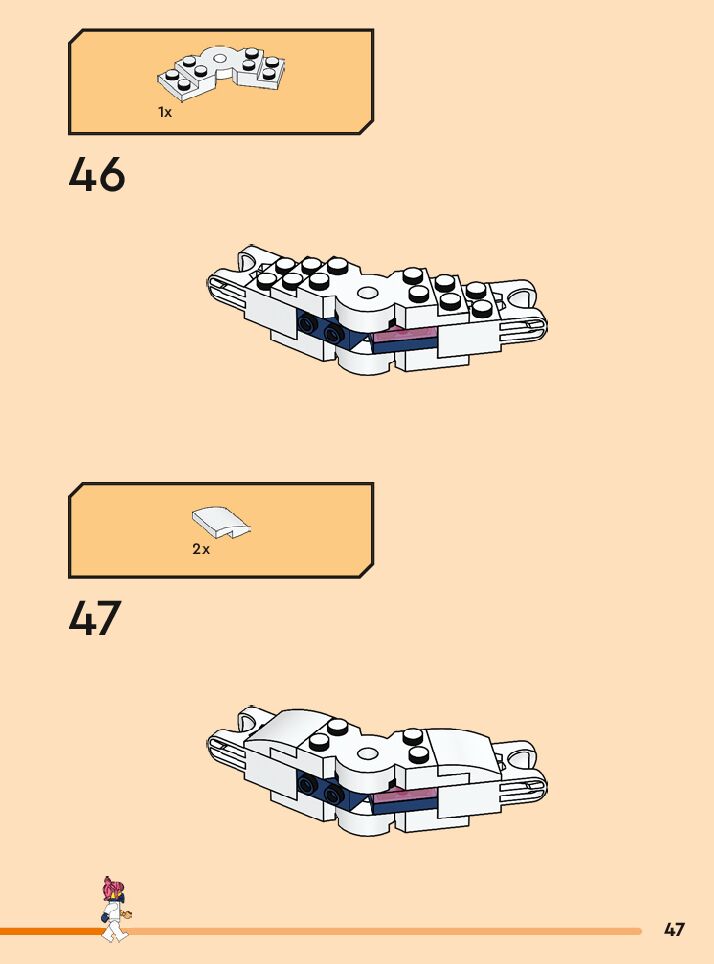 1x

46

2x

47

47