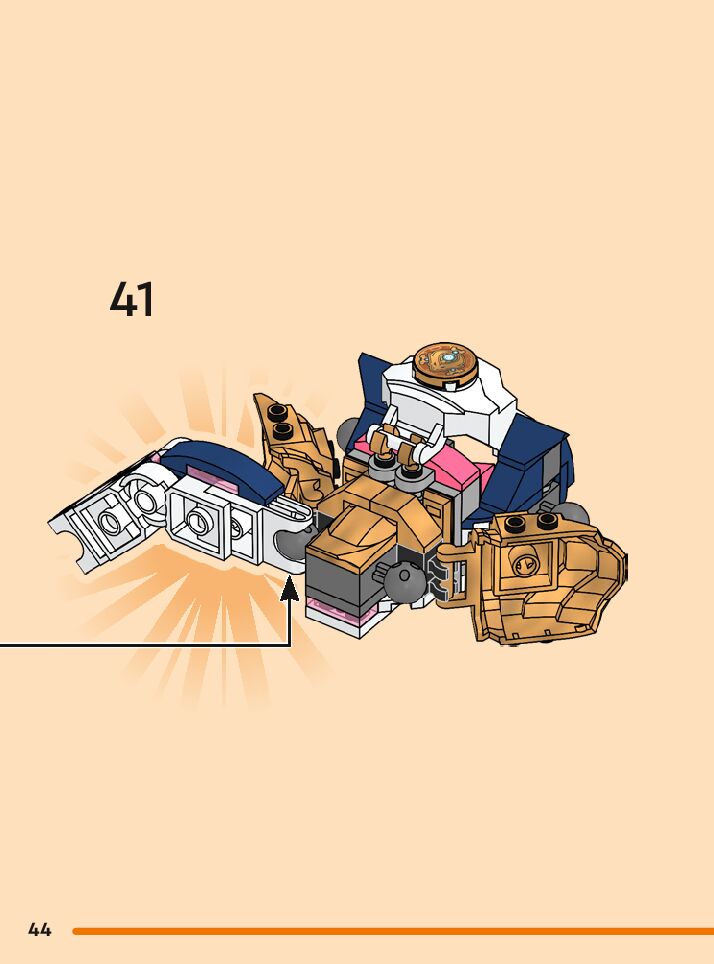 41

44