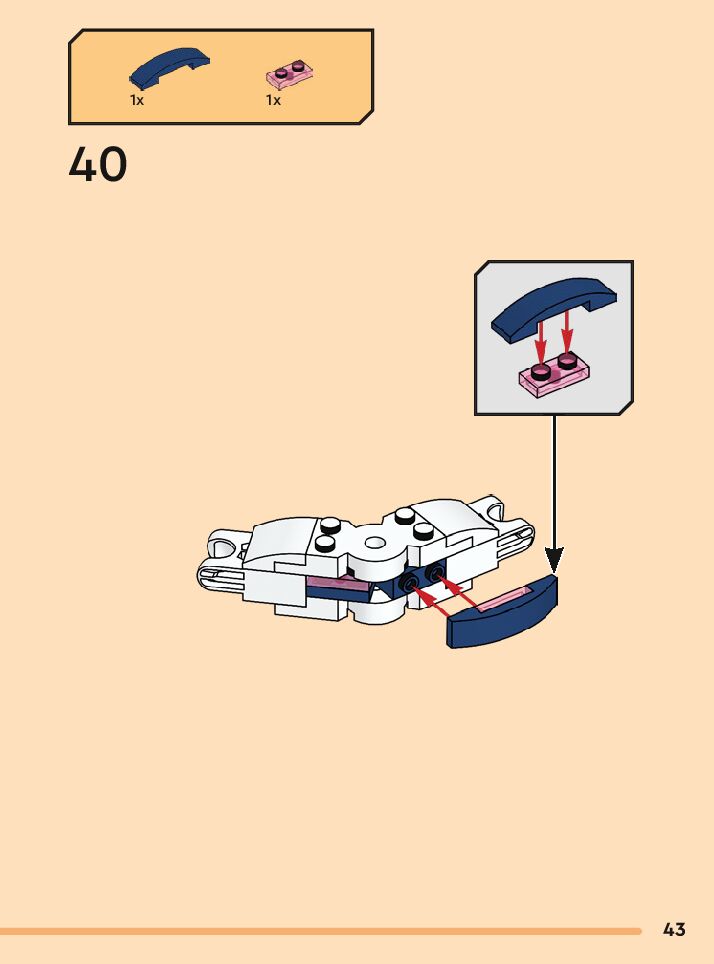 1x 1x

40

43