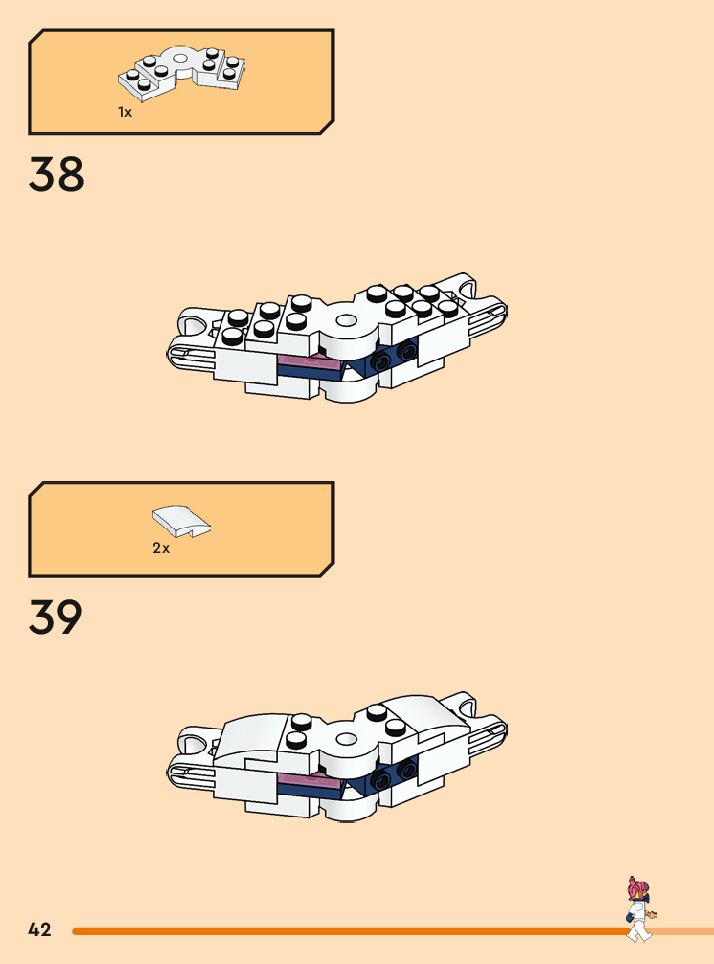 1x

38

2x

39

42