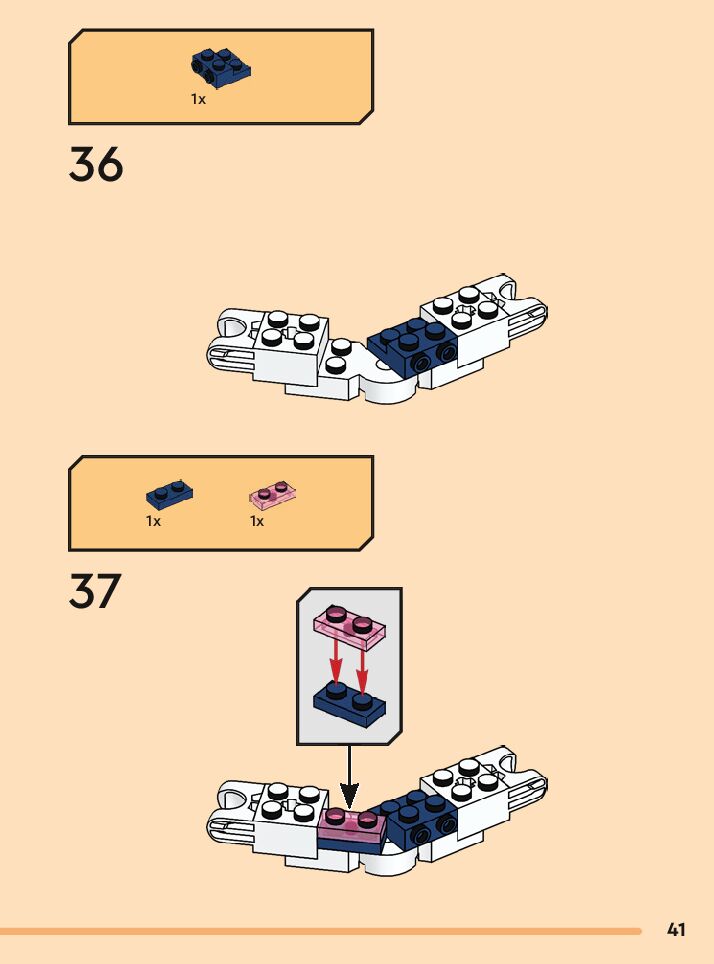 1x

36

1x

1x

37

41