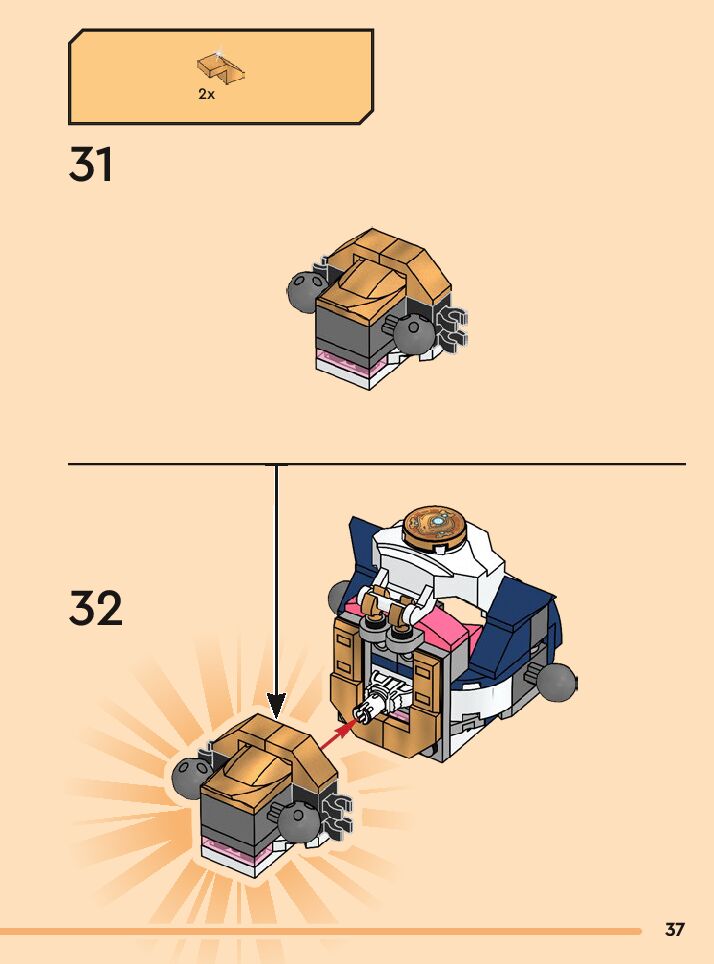 2x

31

32

37