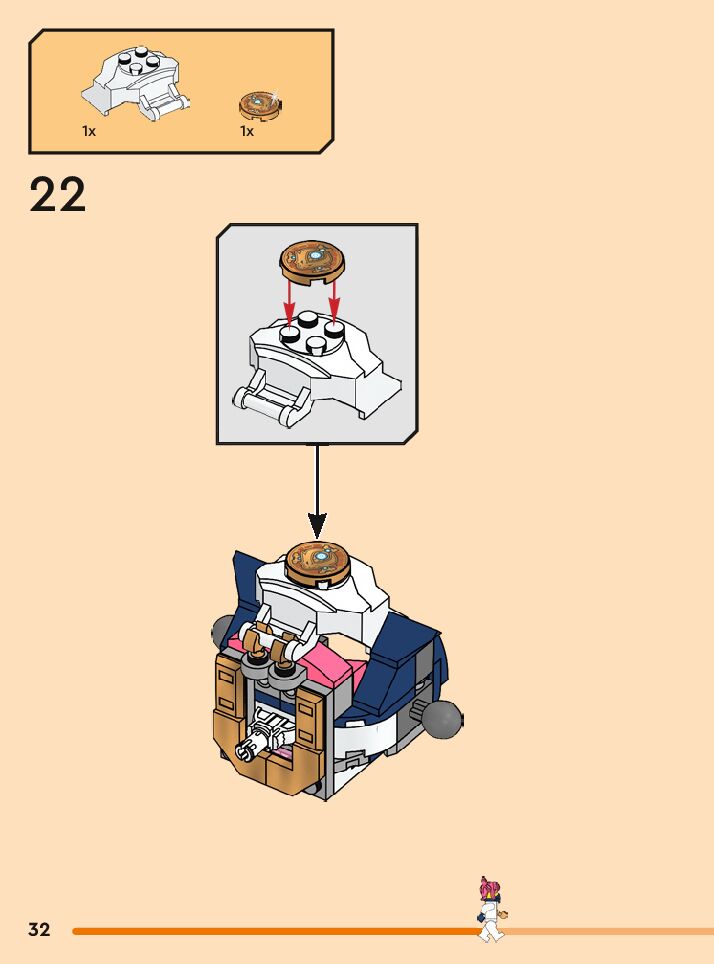 1x
1x

22

32