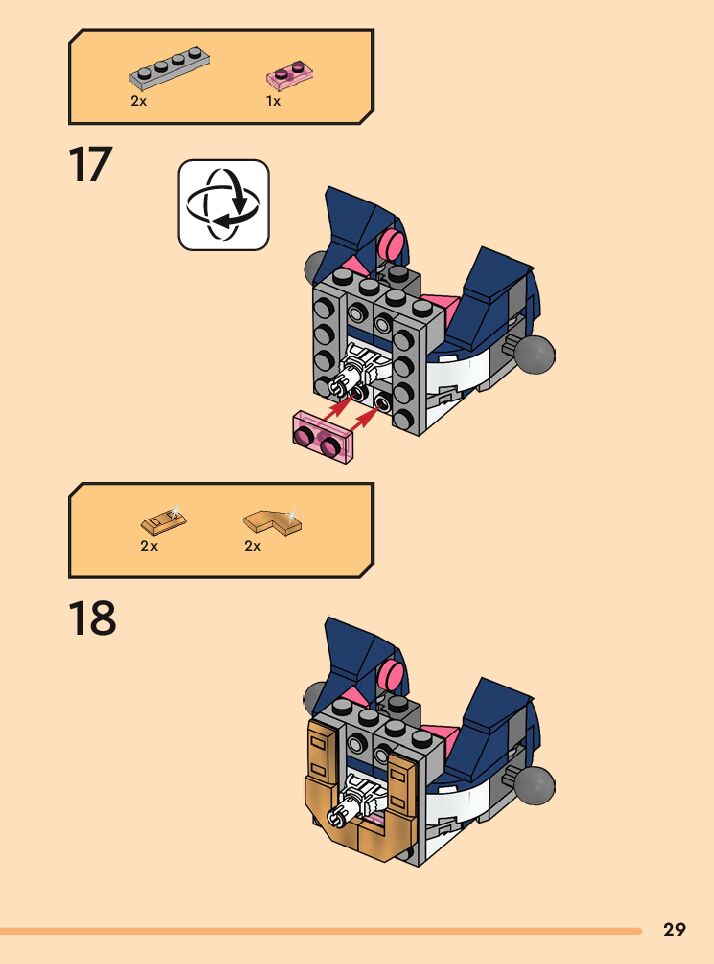 2x 1x

17

2x 2x

18

29