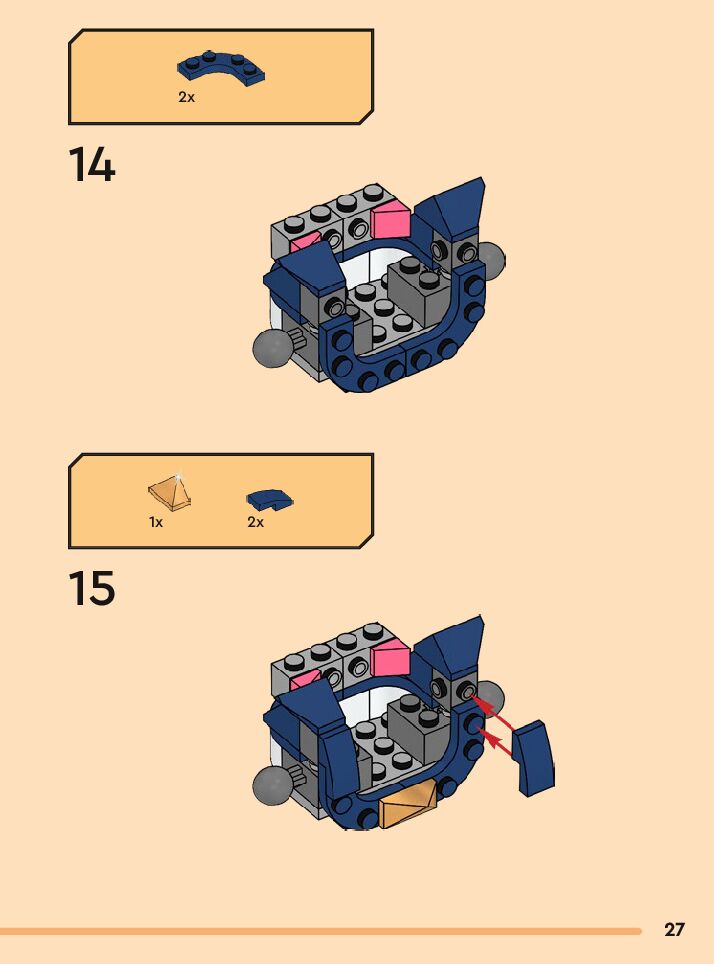 2x

14

1x

2x

15

27