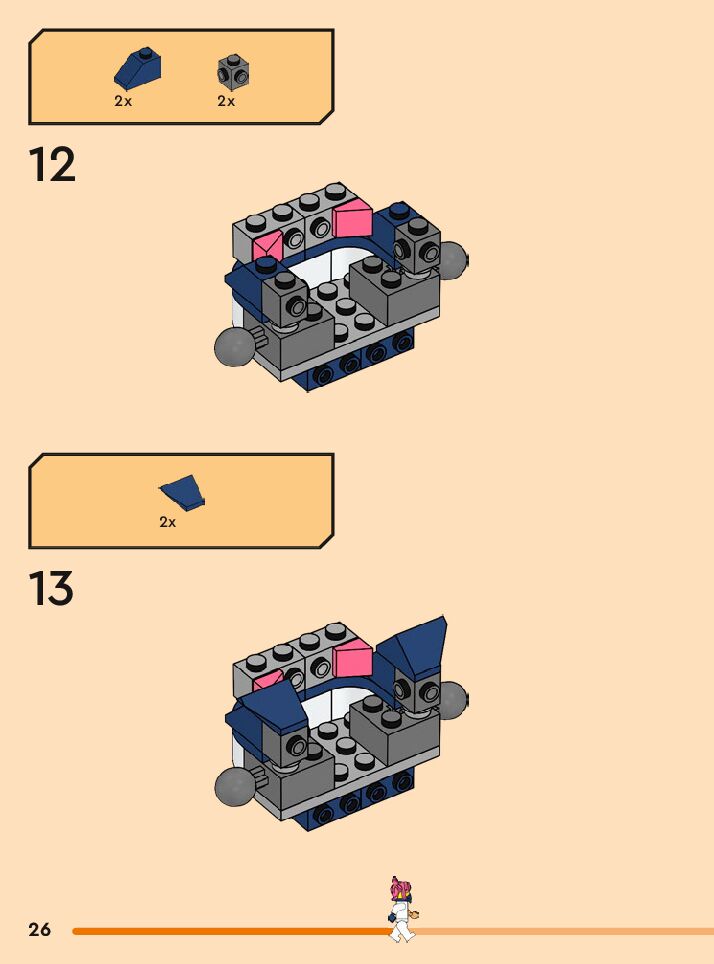 2x 2x

12

2x

13

26