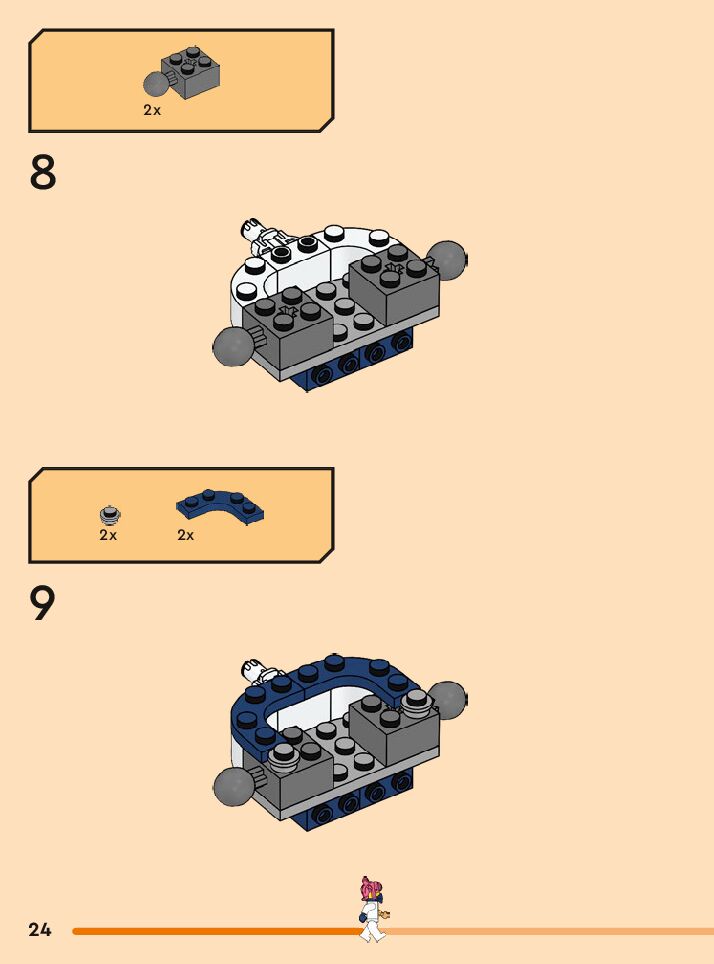 2x

8

2x
2x

9

24