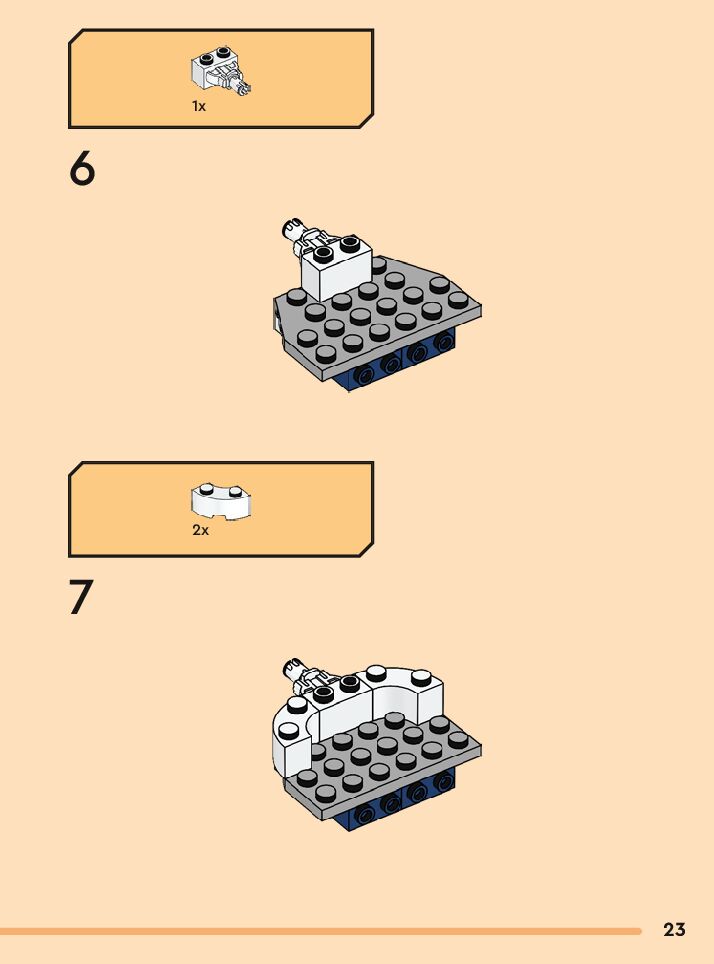 1x

6

2x

7

23