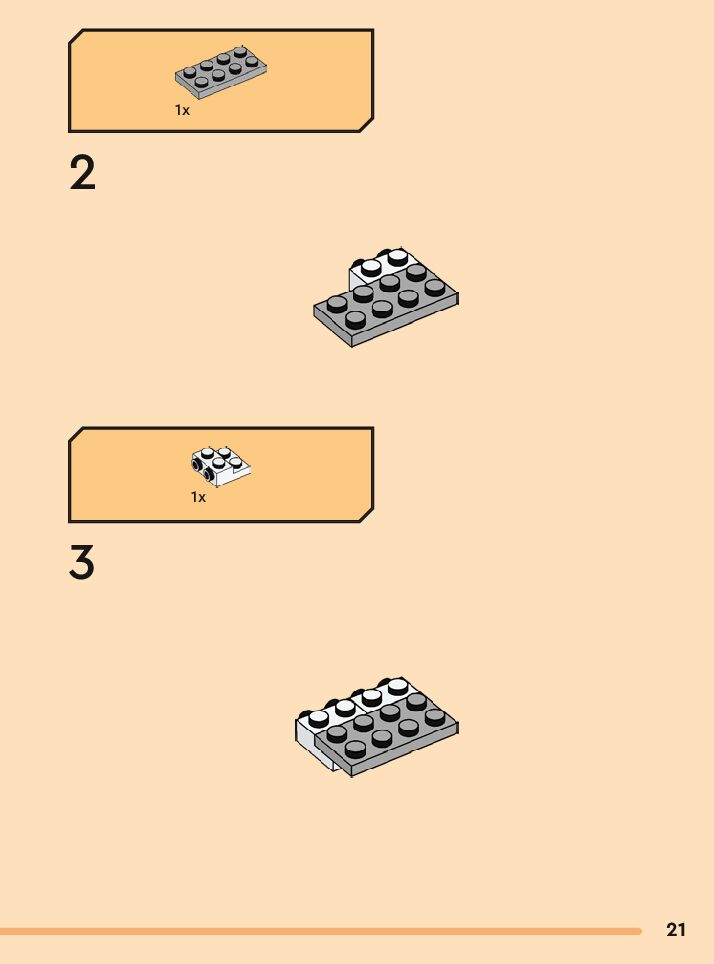 1x

2

1x

3

21