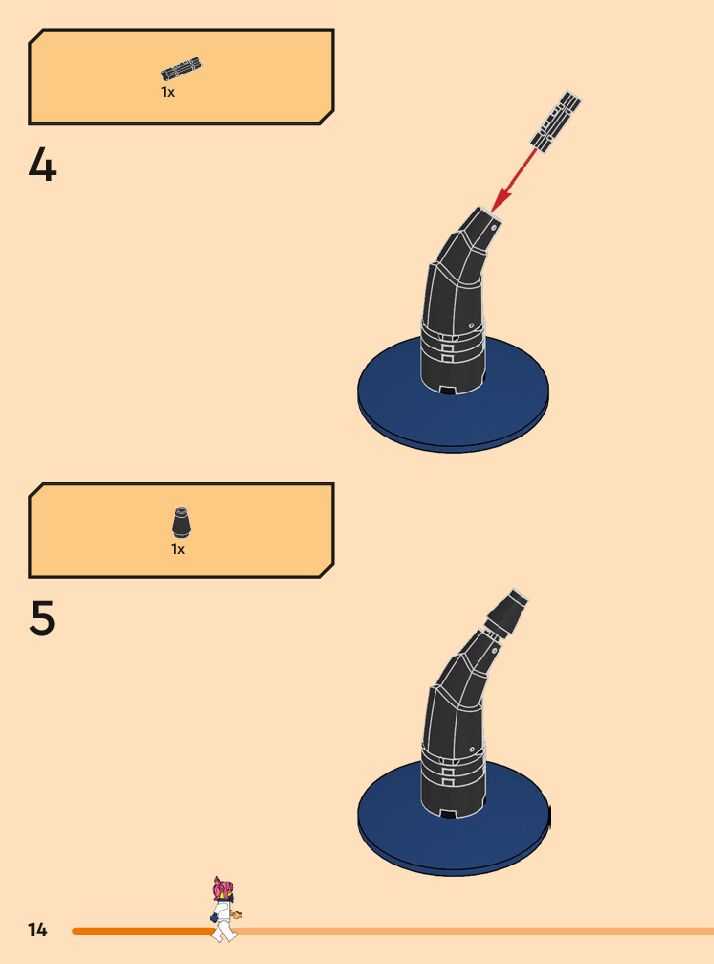 1x

4

1x

5

14