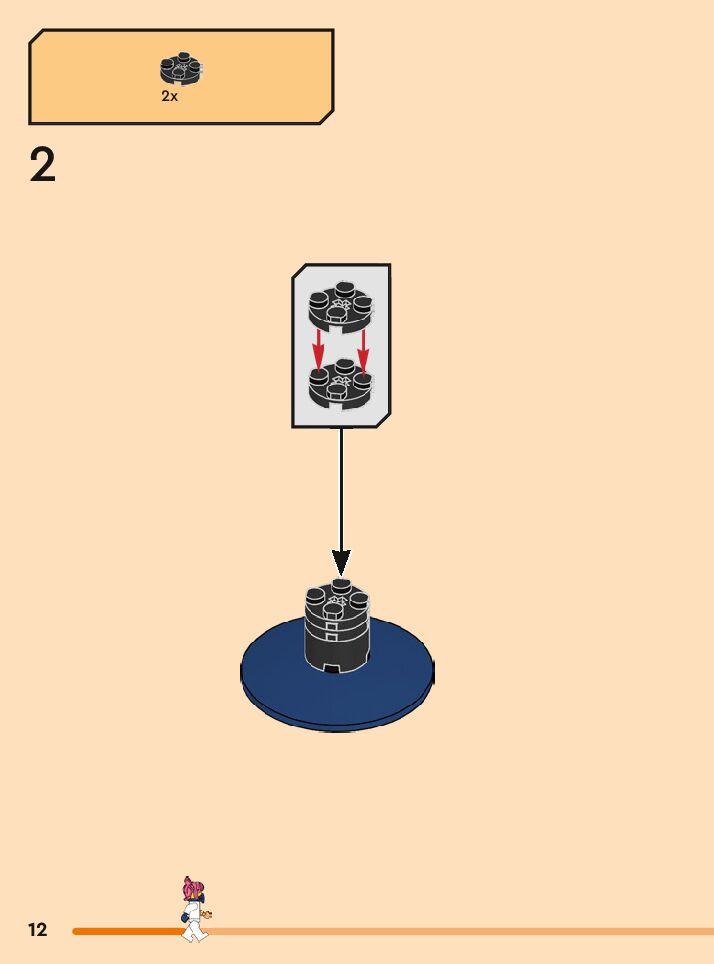 2x

2

12