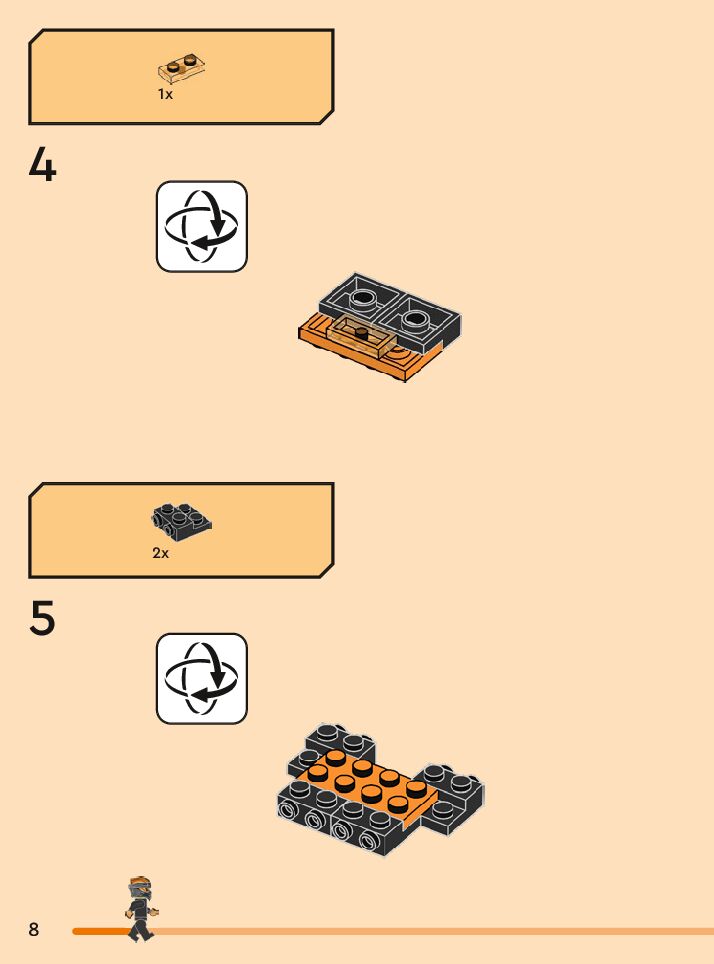 1x

4

2x

5

8