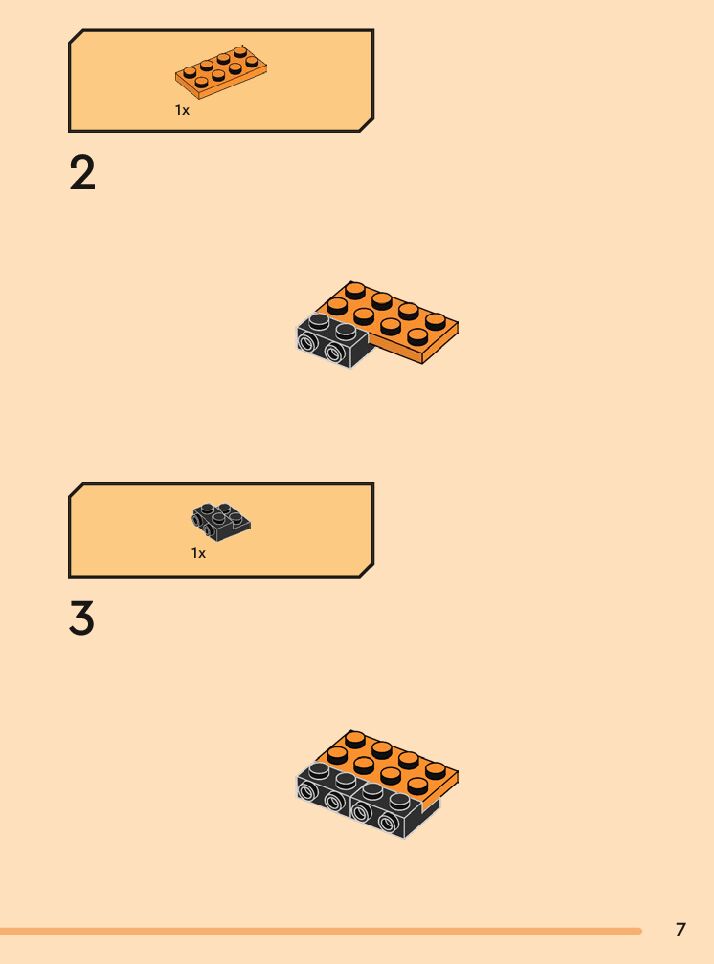 1x

2

1x

3

7