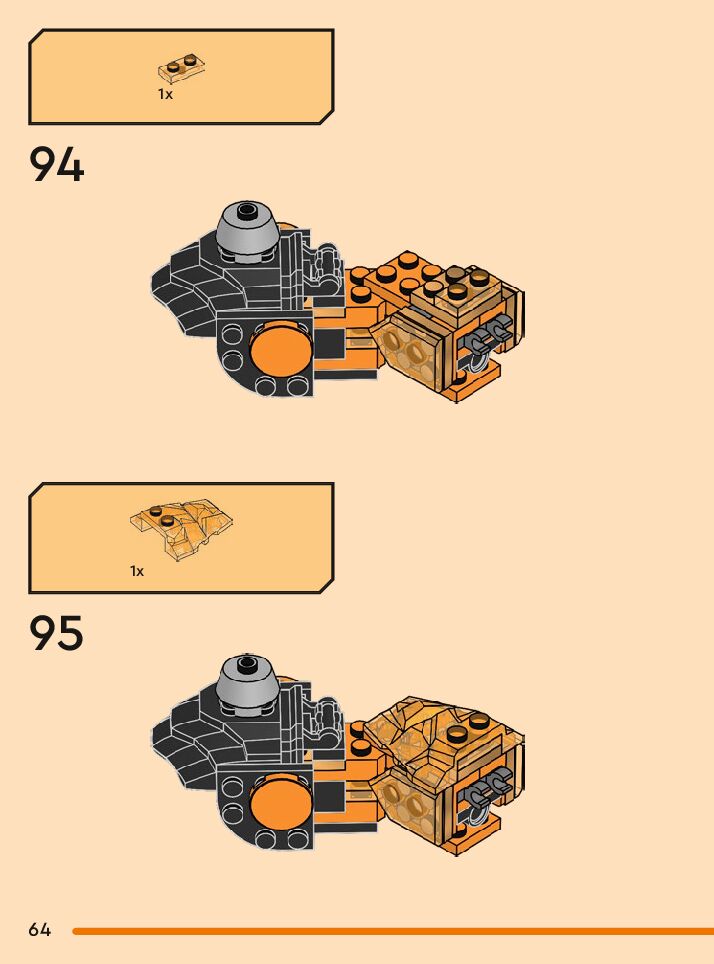 1x

94

1x

95

64