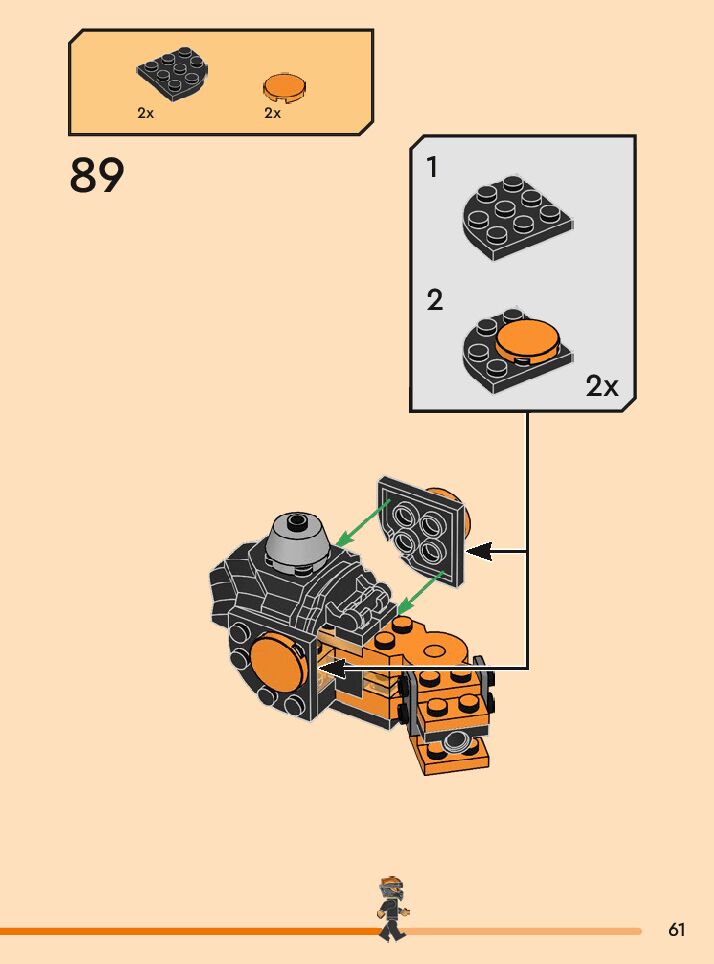 2x 2x

89

1

2

2x

61