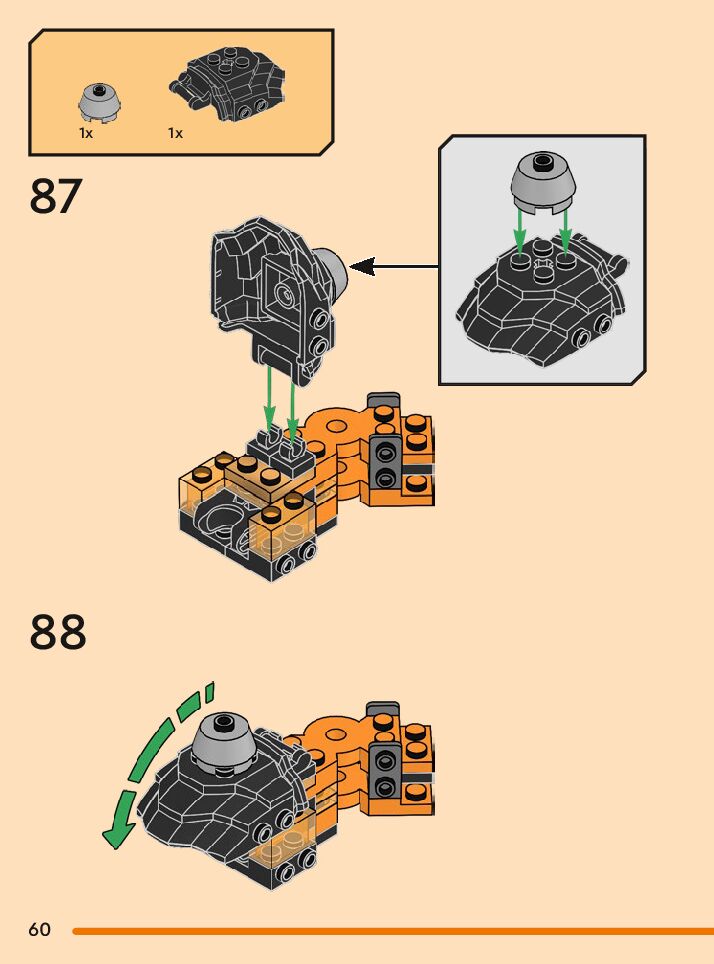 1x

1x

87

88

60