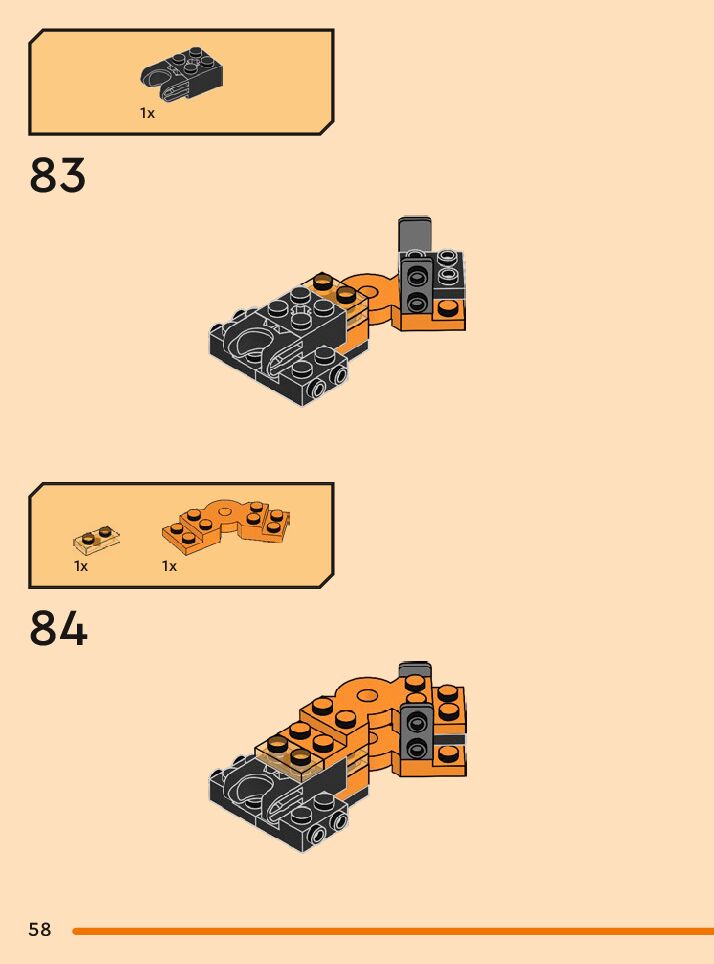 1x

83

1x

1x

84

58