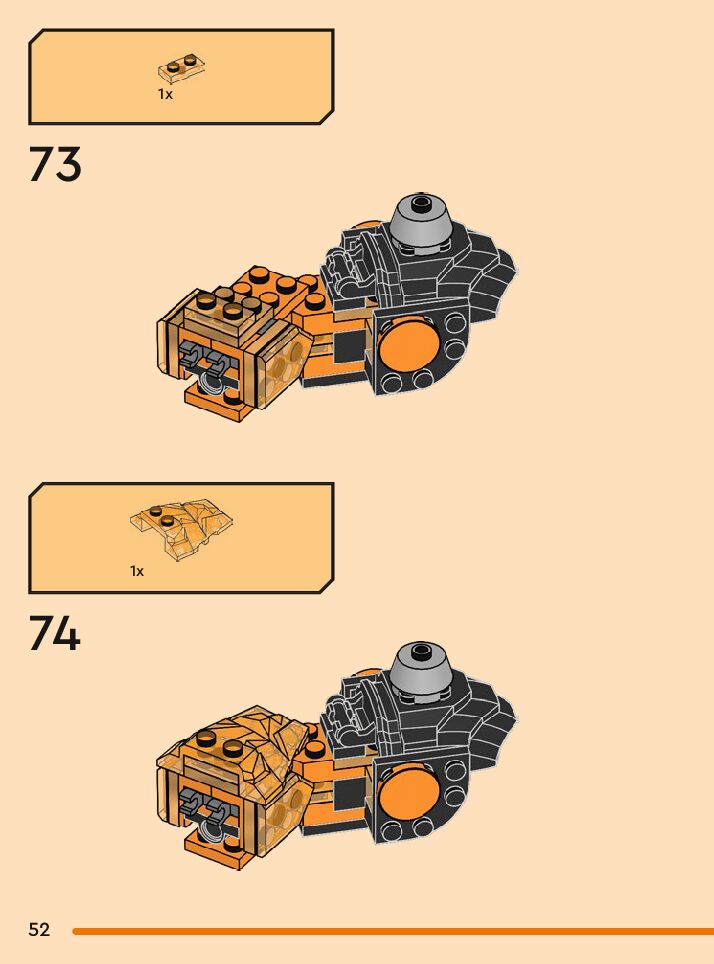 1x

73

1x

74

52