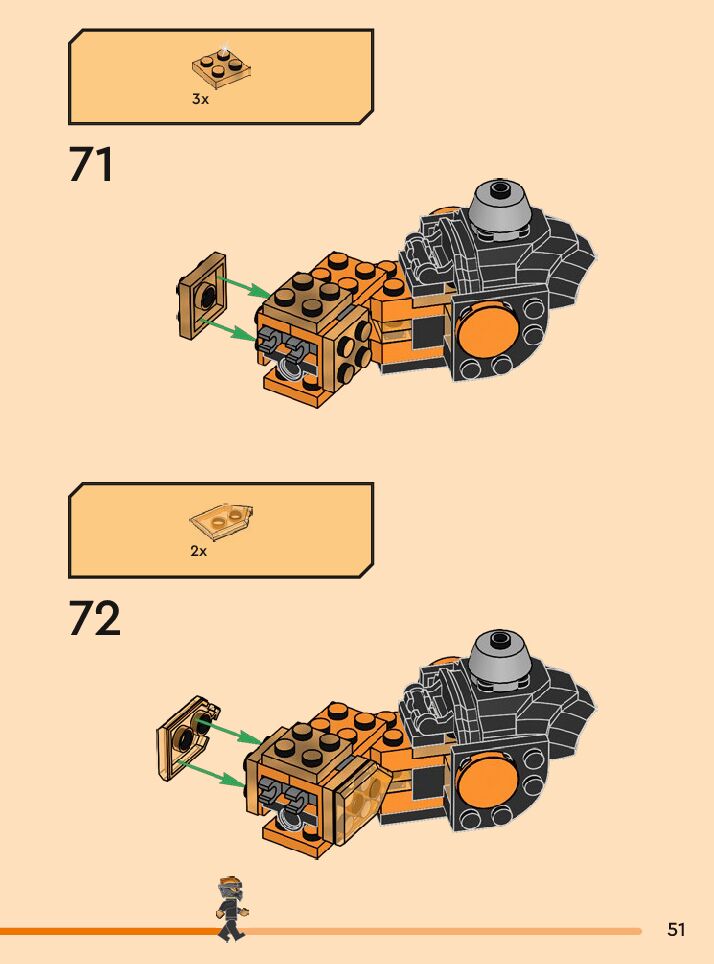 3x

71

2x

72

51