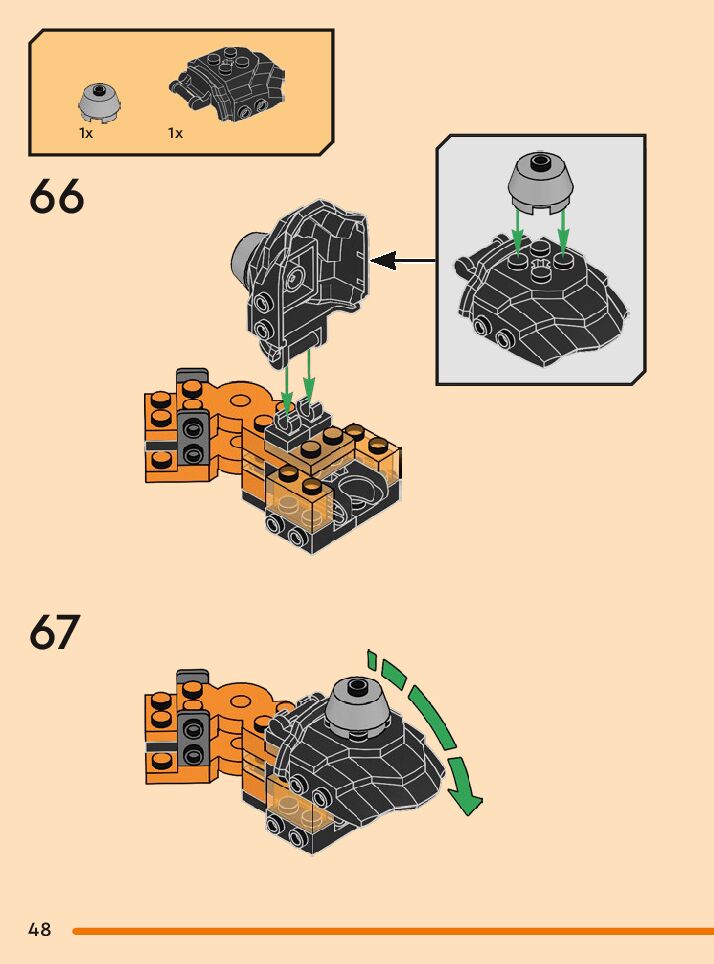 1x 1x

66

67

48