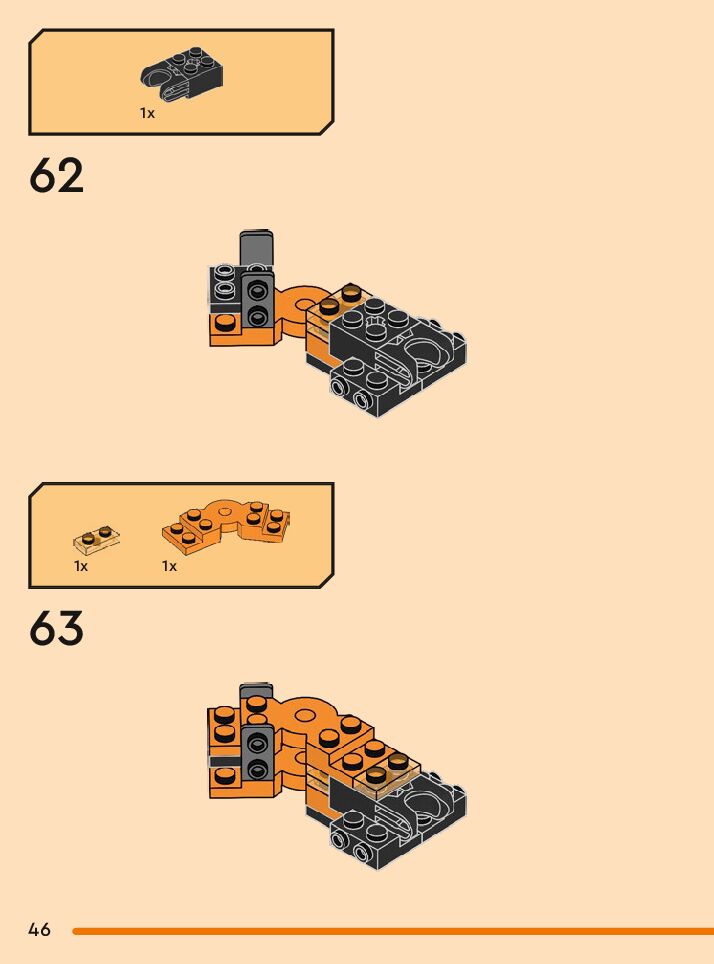 1x

62

1x
1x

63

46