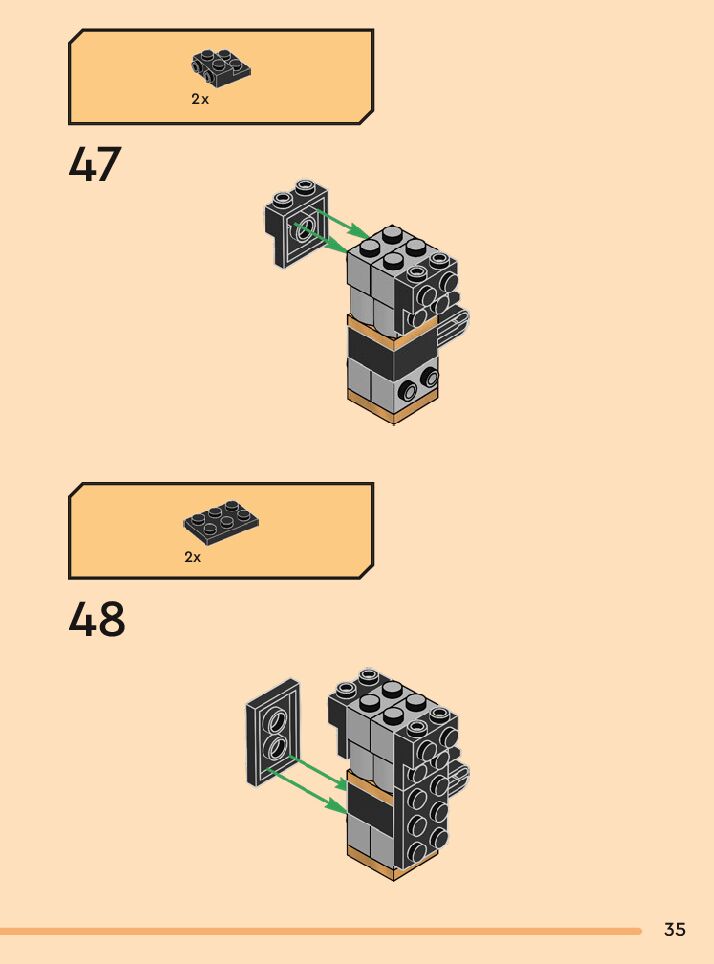 2x

47

2x

48

35