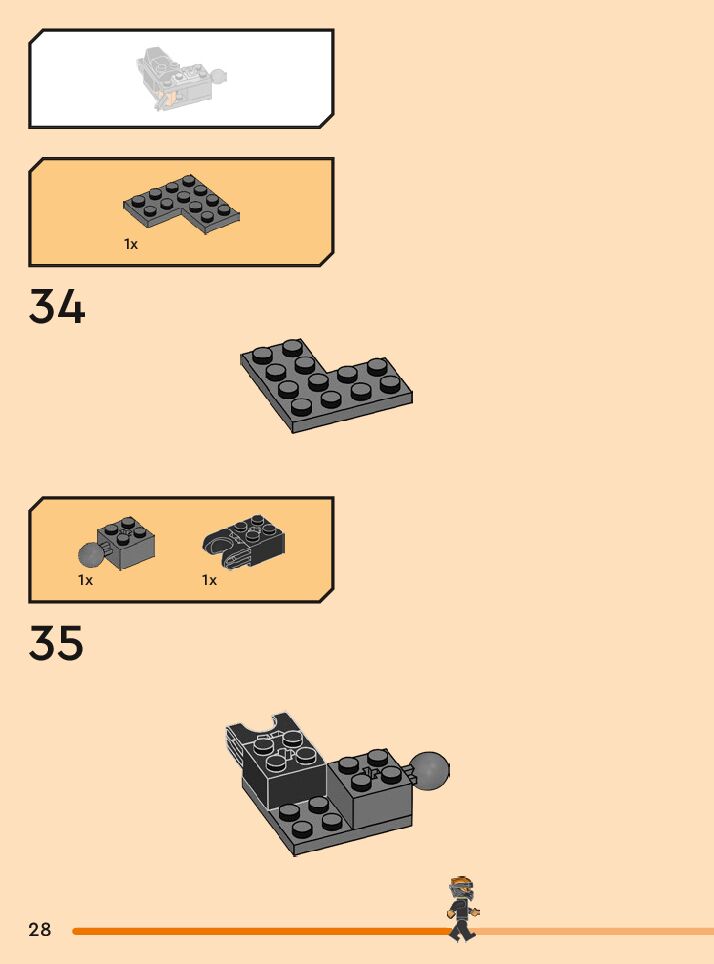 1x

34

1x

1x

35

28