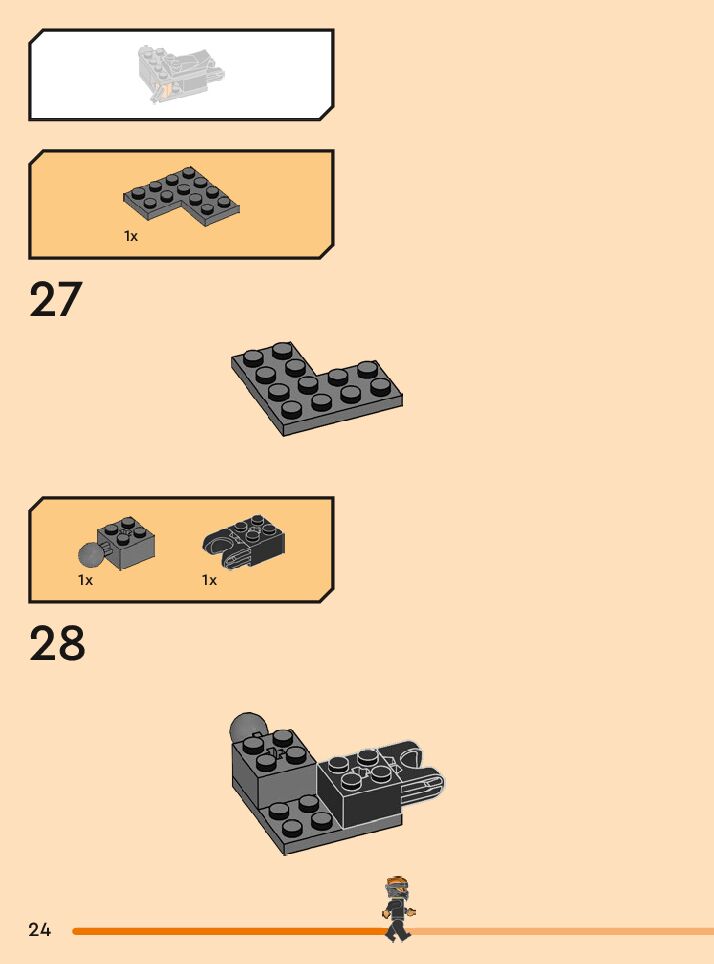 1x

27

1x

1x

28

24