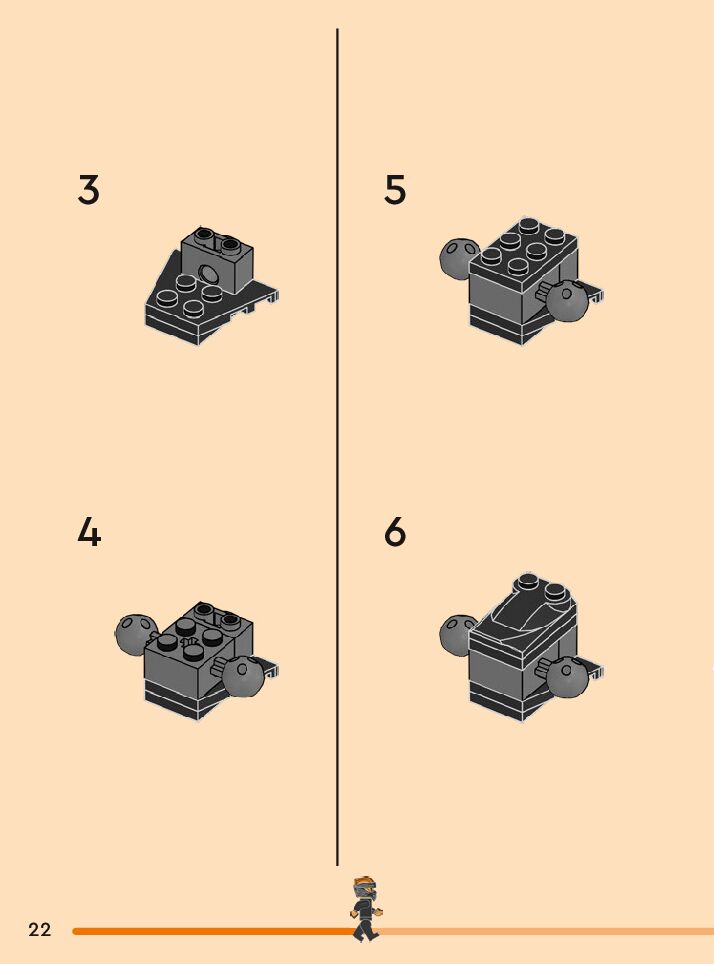 3

4

5

6

22