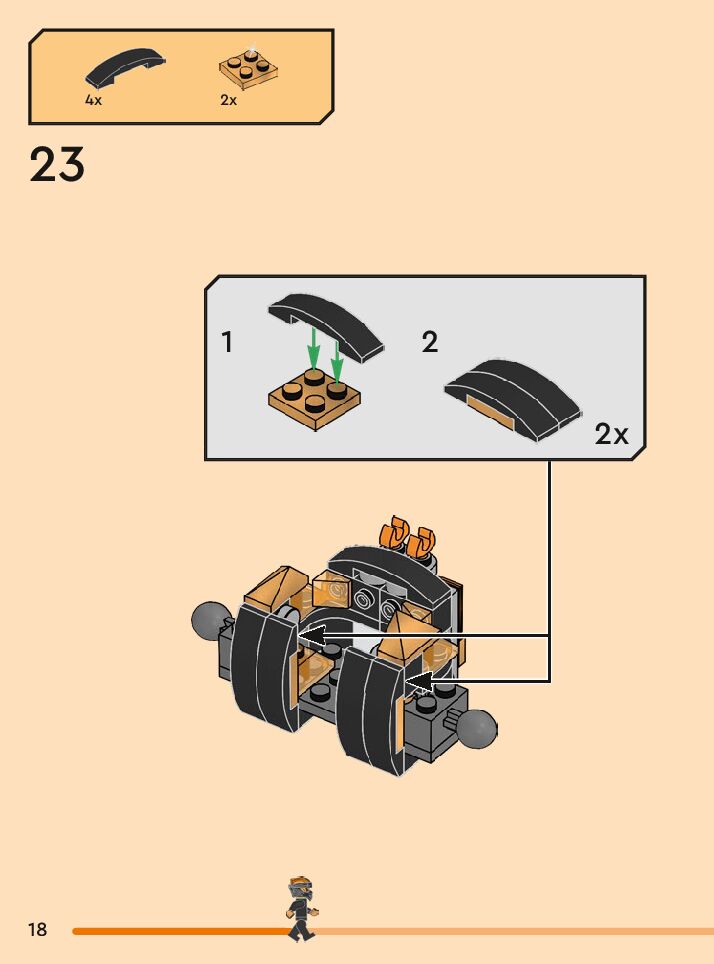 4x
2x

23

1
2
2x

18