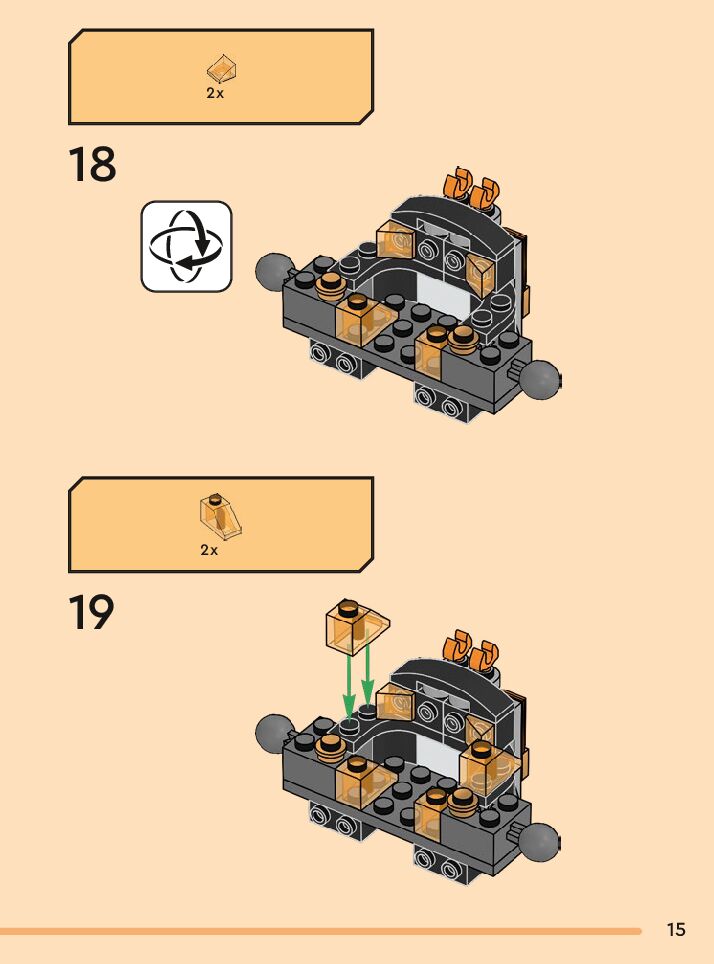 2x

18

2x

19

15