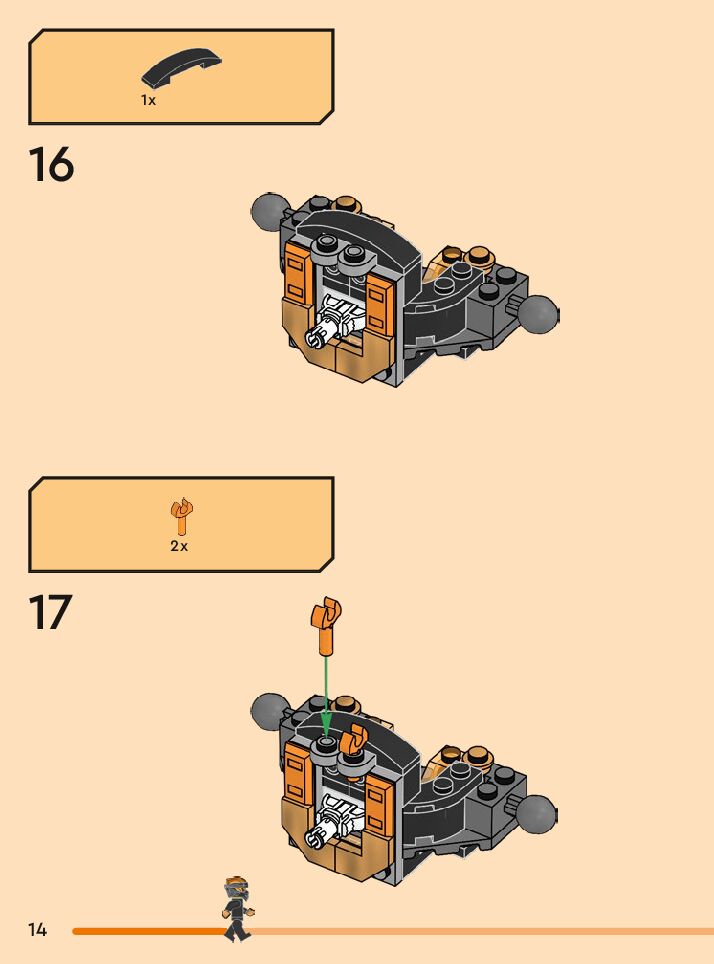 1x

16

2x

17

14